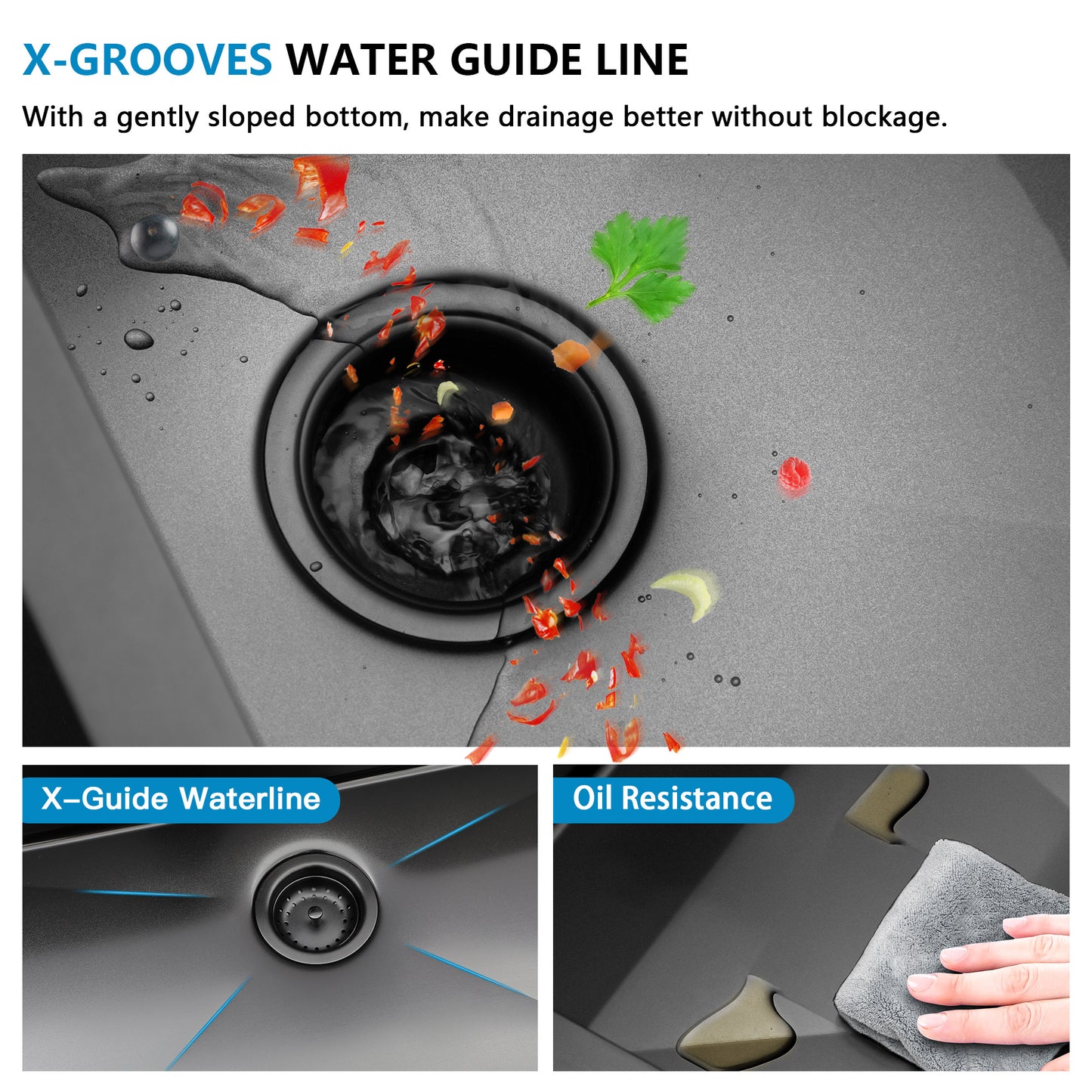 X-GROOVES WATER GUIDE LINE

With a gently sloped bottom, make drainage better without blockage.

X–Guide Waterline

Oil Resistance