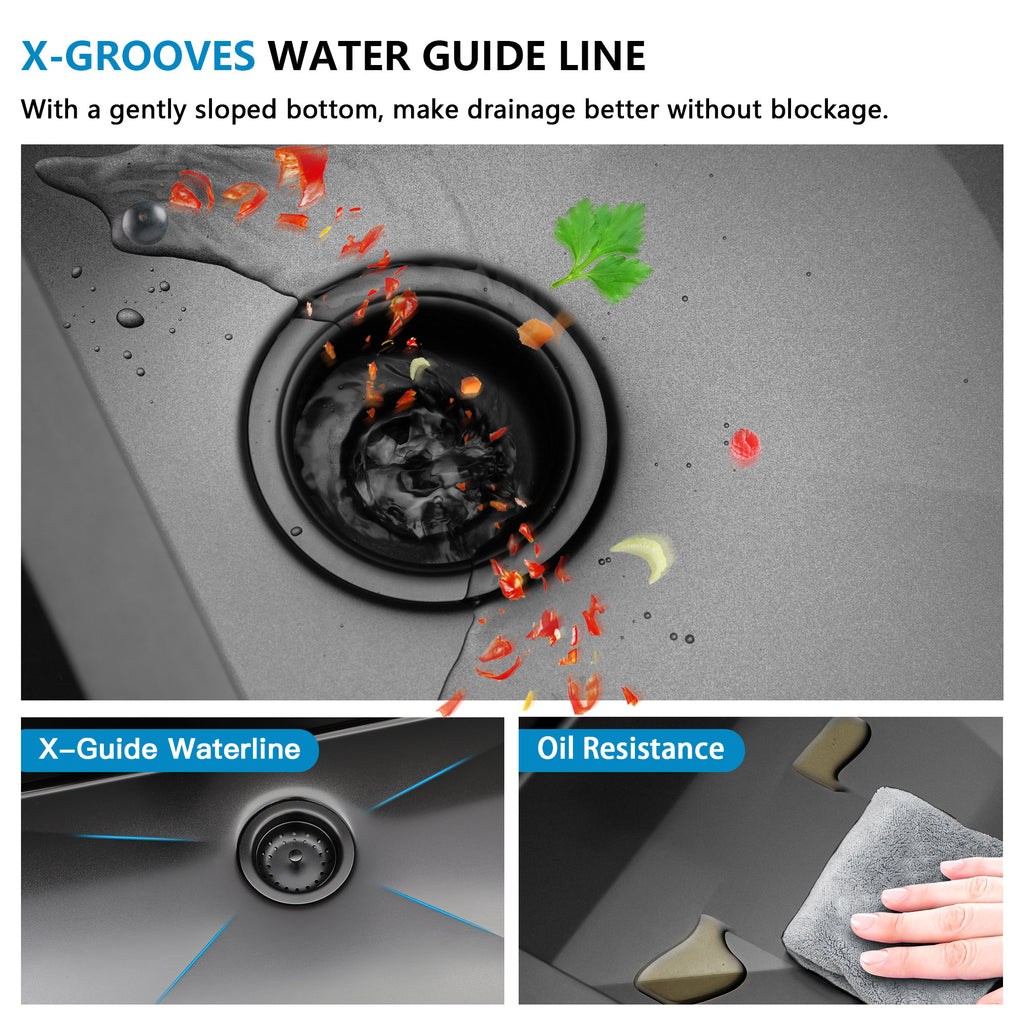 X-GROOVES WATER GUIDE LINE

With a gently sloped bottom, make drainage better without blockage.

X–Guide Waterline

Oil Resistance