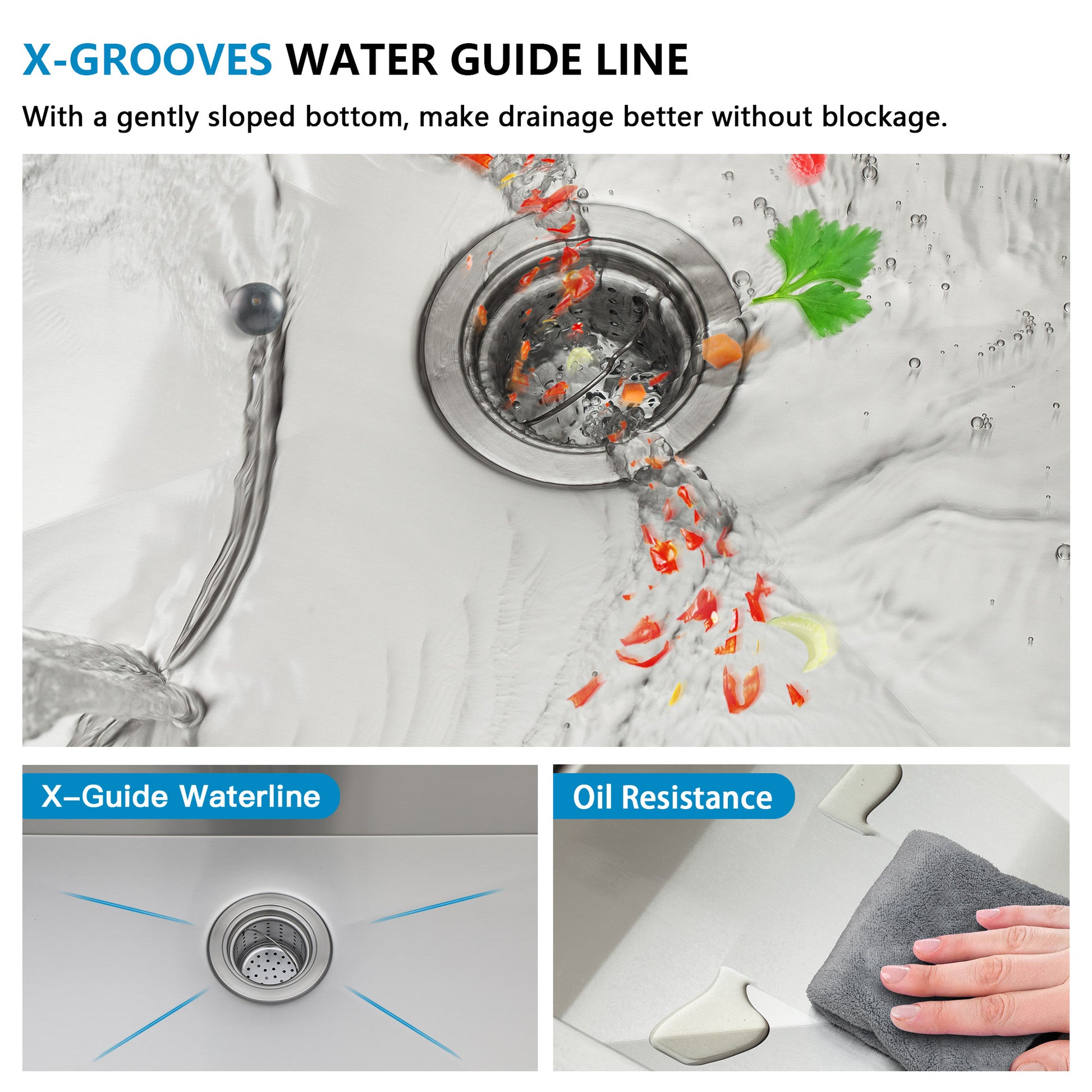 X-GROOVES WATER GUIDE LINE

With a gently sloped bottom, make drainage better without blockage.

X–Guide Waterline

Oil Resistance